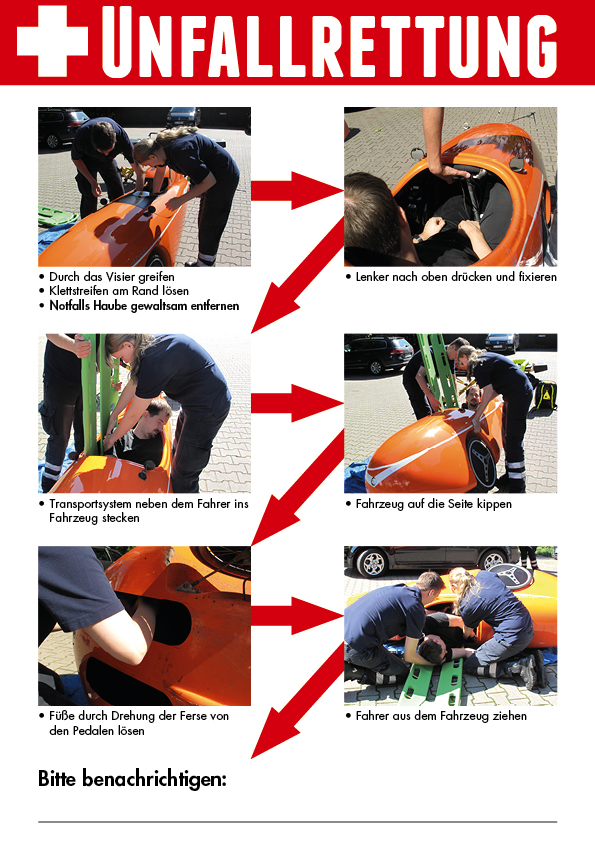 UNFALLRETTUNG

• Durch das Visier greifen
• Klettstreifen am Rand lösen
• Notfalls Haube gewaltsam entfernen

• Lenker nach oben drücken und fixieren

• Transportsystem neben dem Fahrer ins Fahrzeug stecken

• Fahrzeug auf die Seite kippen

• Füße durch Drehung der Ferse von den Pedalen lösen

• Fahrer aus dem Fahrzeug ziehen

Bitte benachrichtigen: