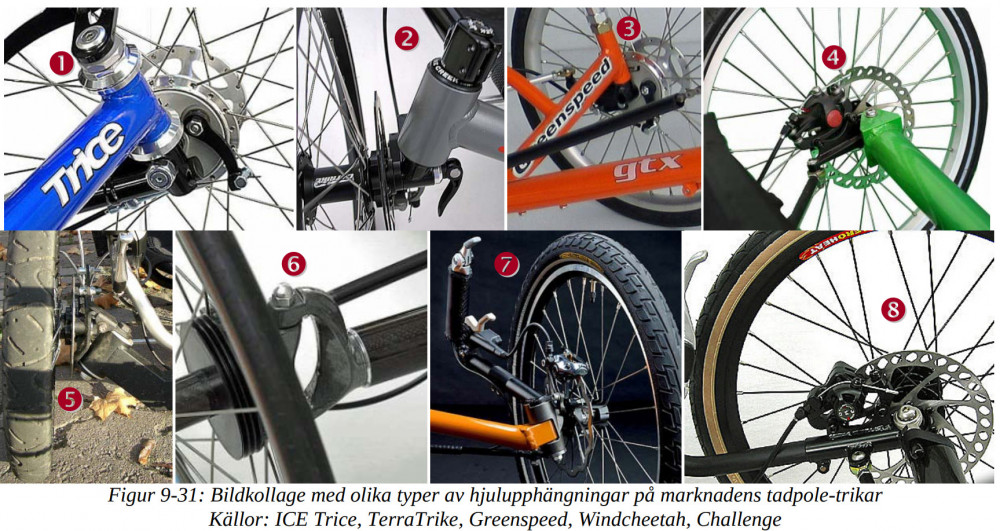 1
Trice
2
3
Greenspeed
gtx
4
5
6
7
8

Figur 9-31: Bildkollage med olika typer av hjulupphängningar på marknadens tadpole-trikar
Källor: ICE Trice, TerraTrike, Greenspeed, Windcheetah, Challenge